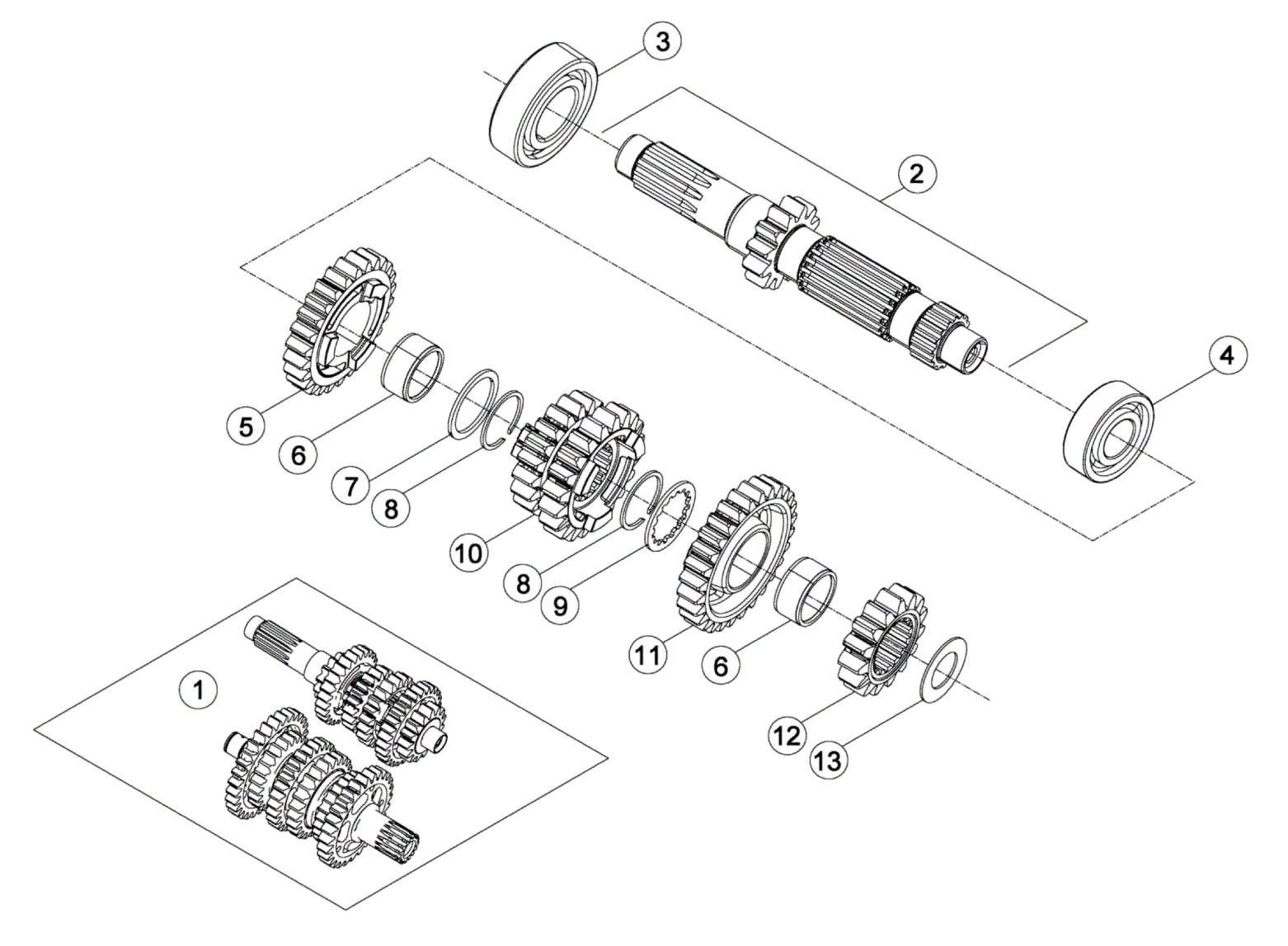 3
2
4
5
6
7
8
10
8
9
11
6
12
13
1