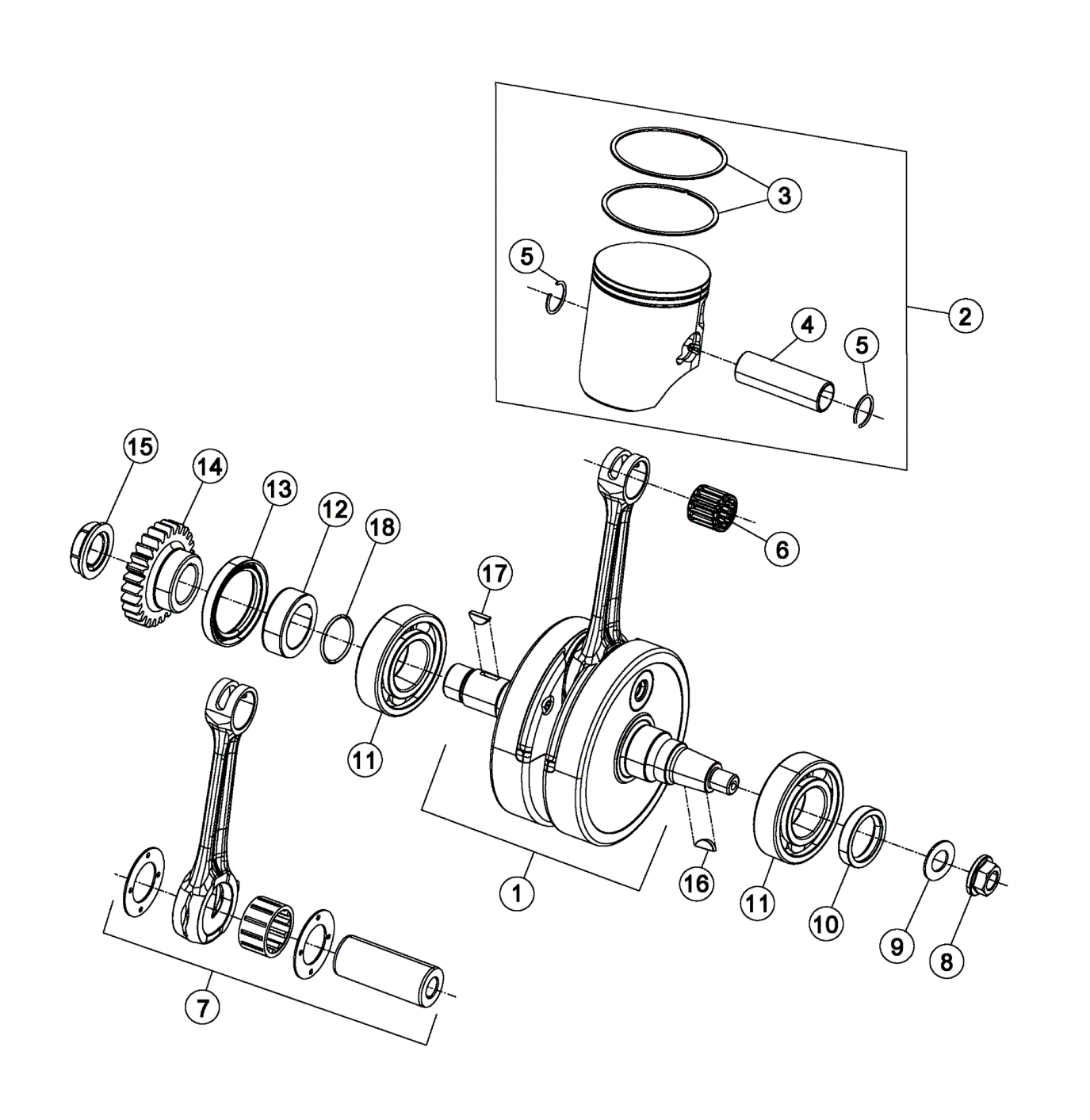 3
5
2
4
5
15
14
13
12
18
17
6
11
1
16
11
10
9
8
7