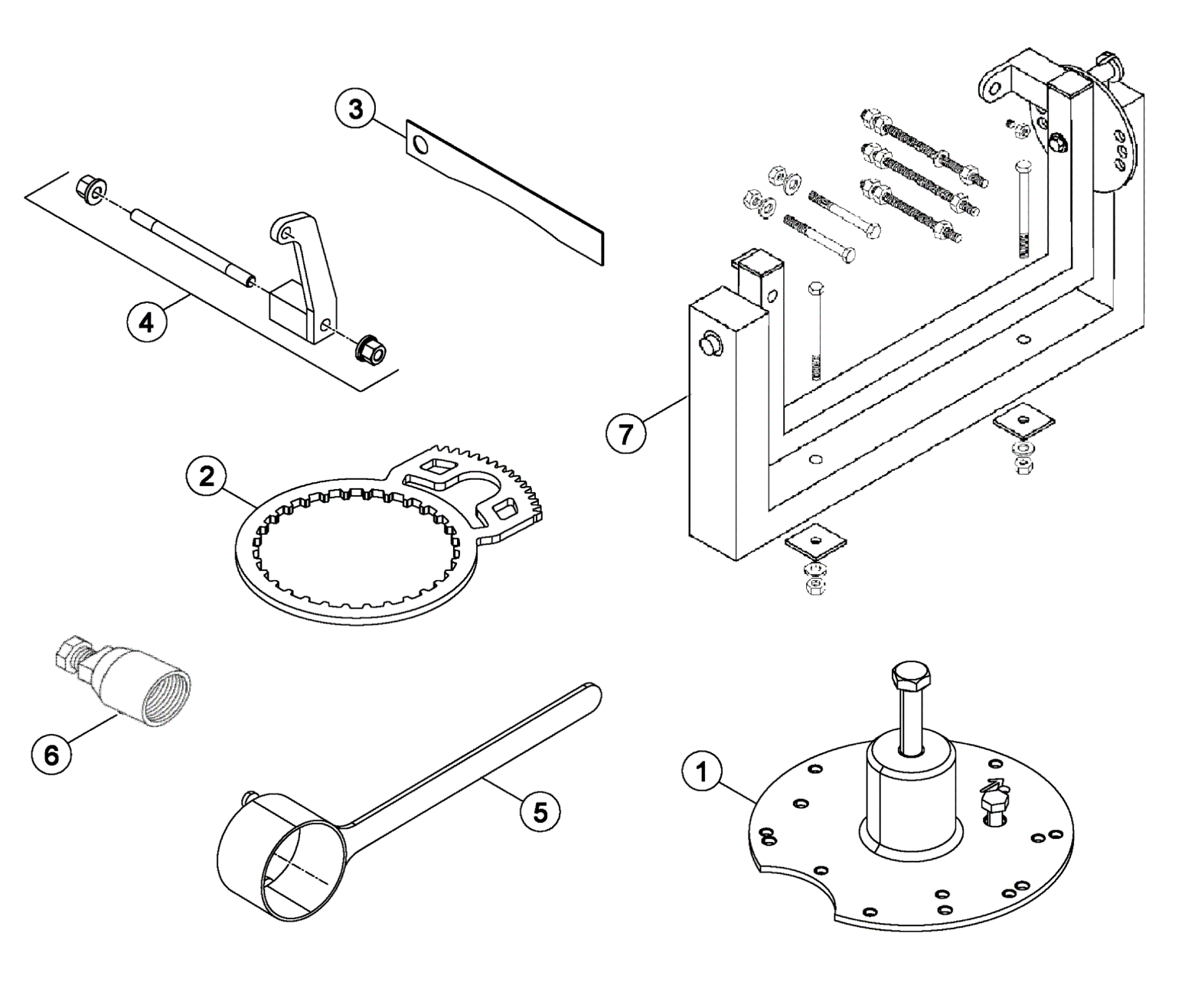 3
4
7
2
6
5
1