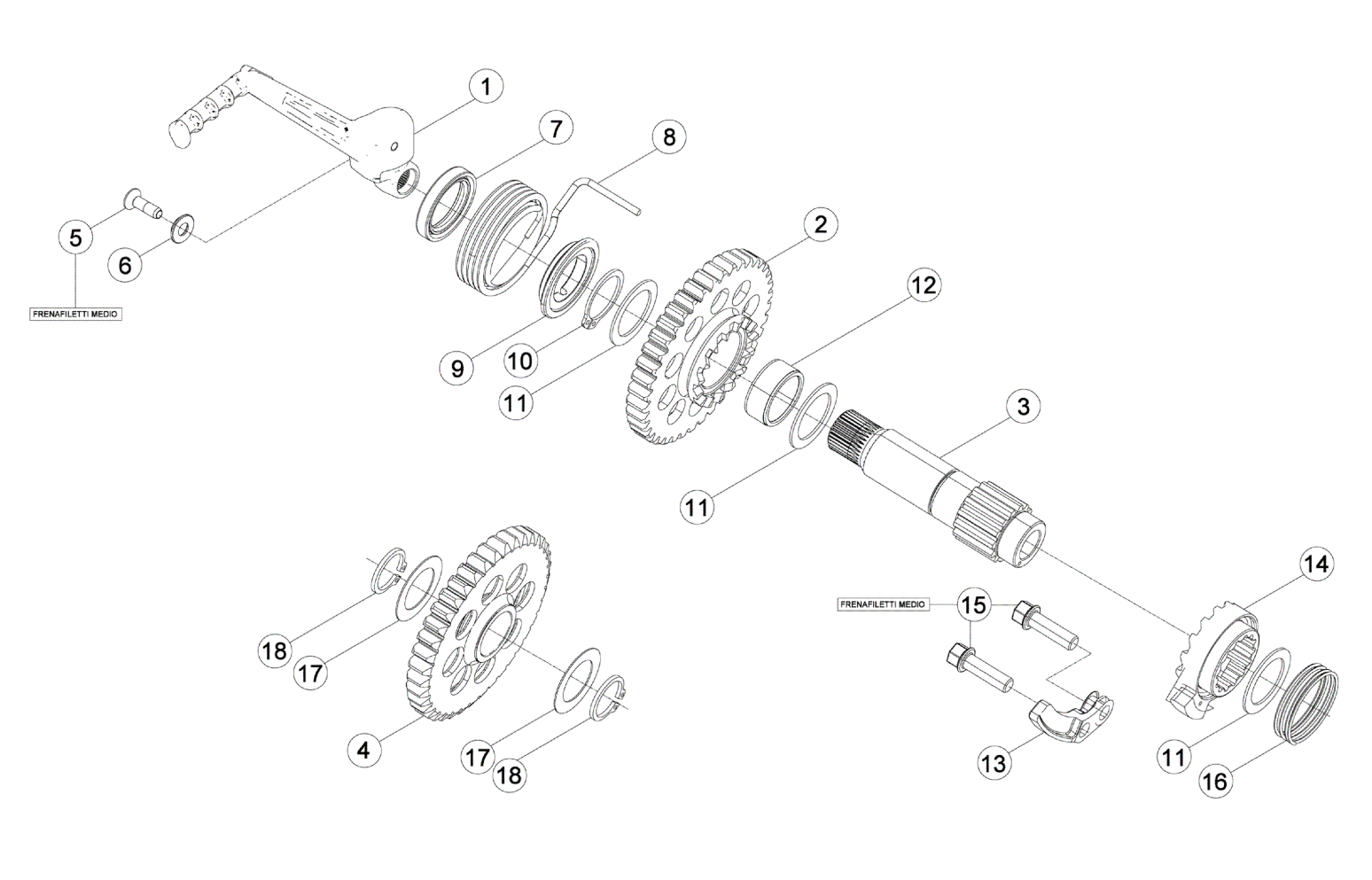 1
7
8
5
6
FRENAFILETTI MEDIO
2
12
9
10
11
3
11
14
FRENAFILETTI MEDIO
15
18
17
4
17
18
13
11
16