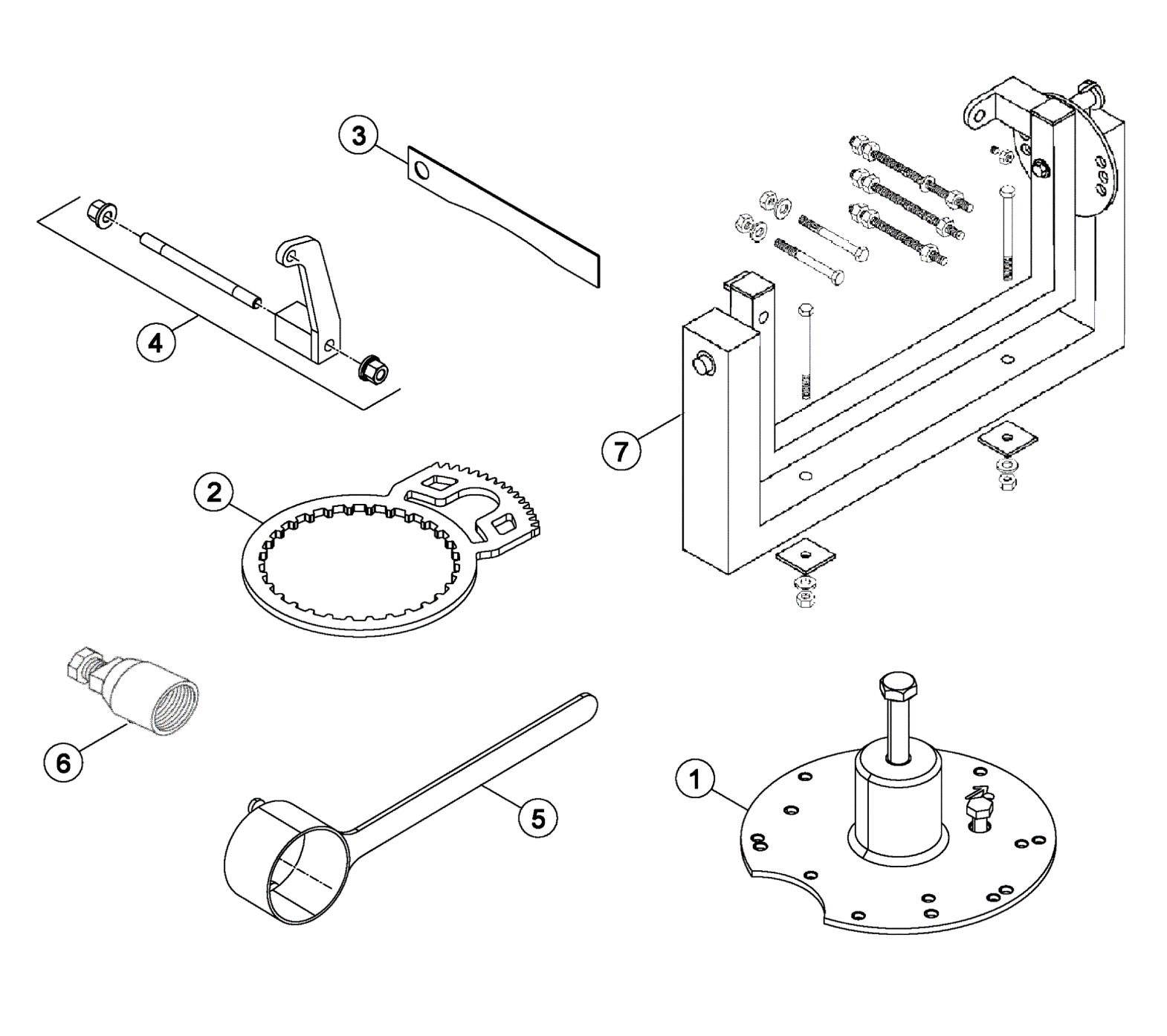 3
4
7
2
6
5
1