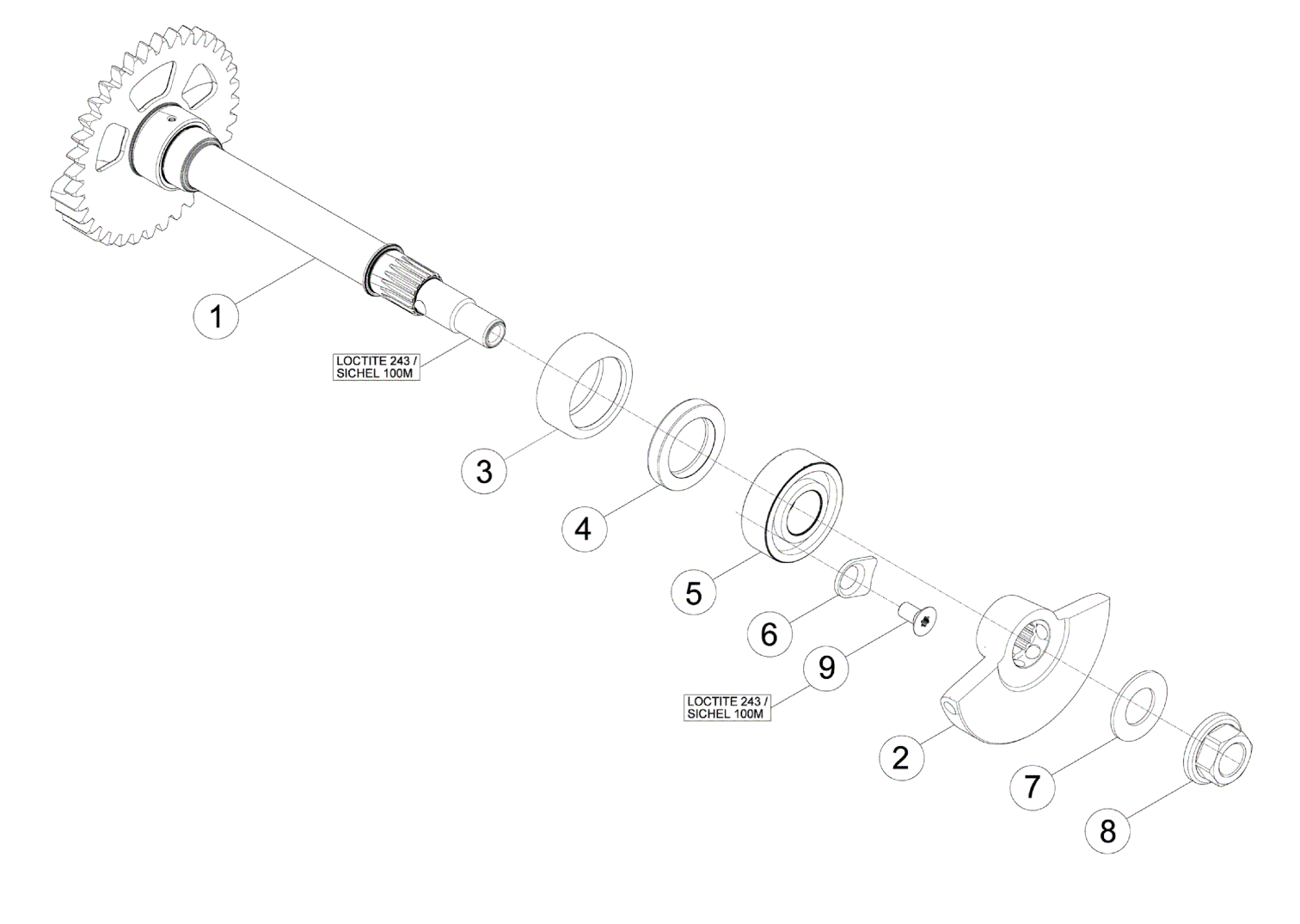 1

LOCTITE 243 / SICHEL 100M

3

4

5

6

9

LOCTITE 243 / SICHEL 100M

2

7

8