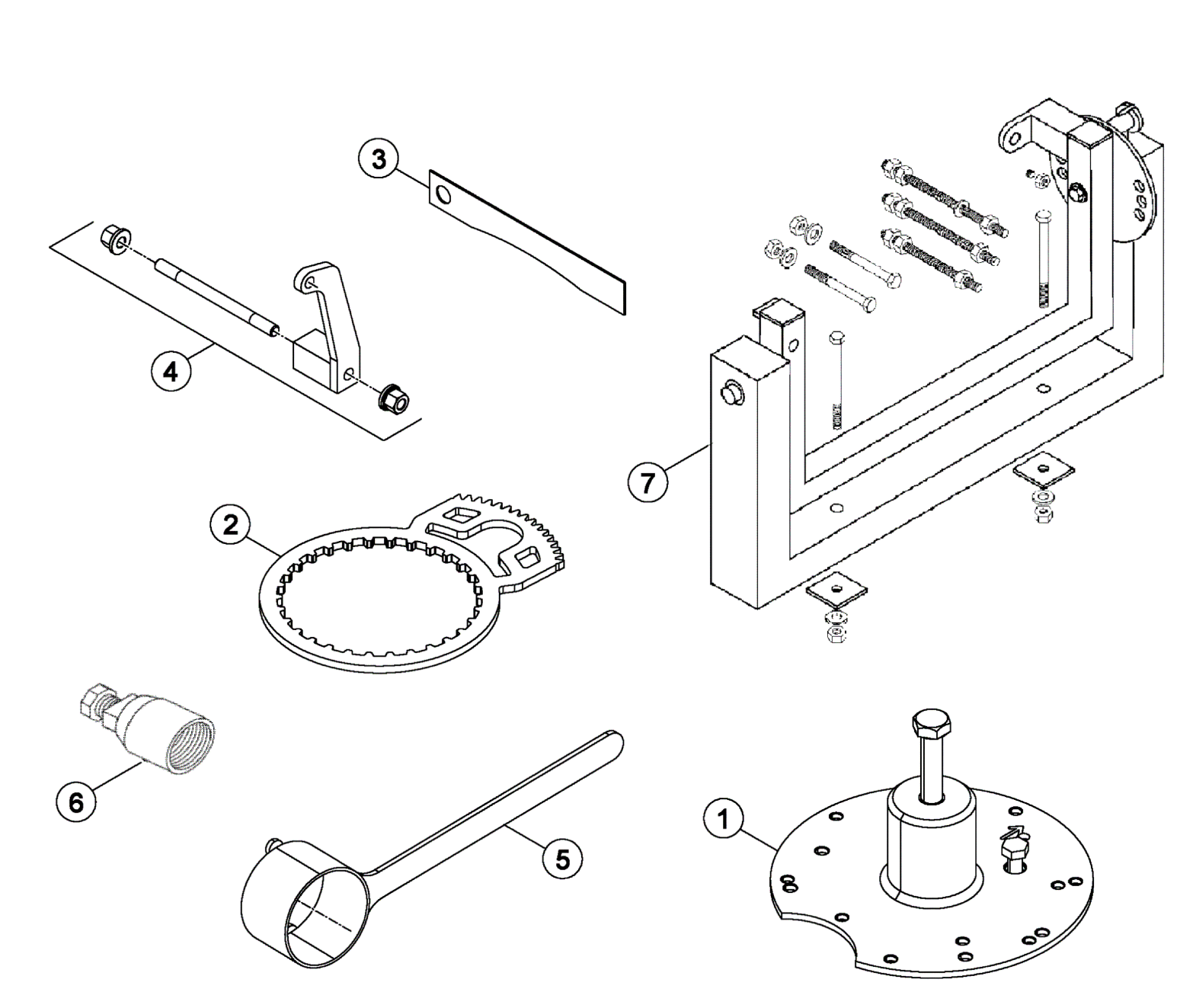 3
4
7
2
6
5
1