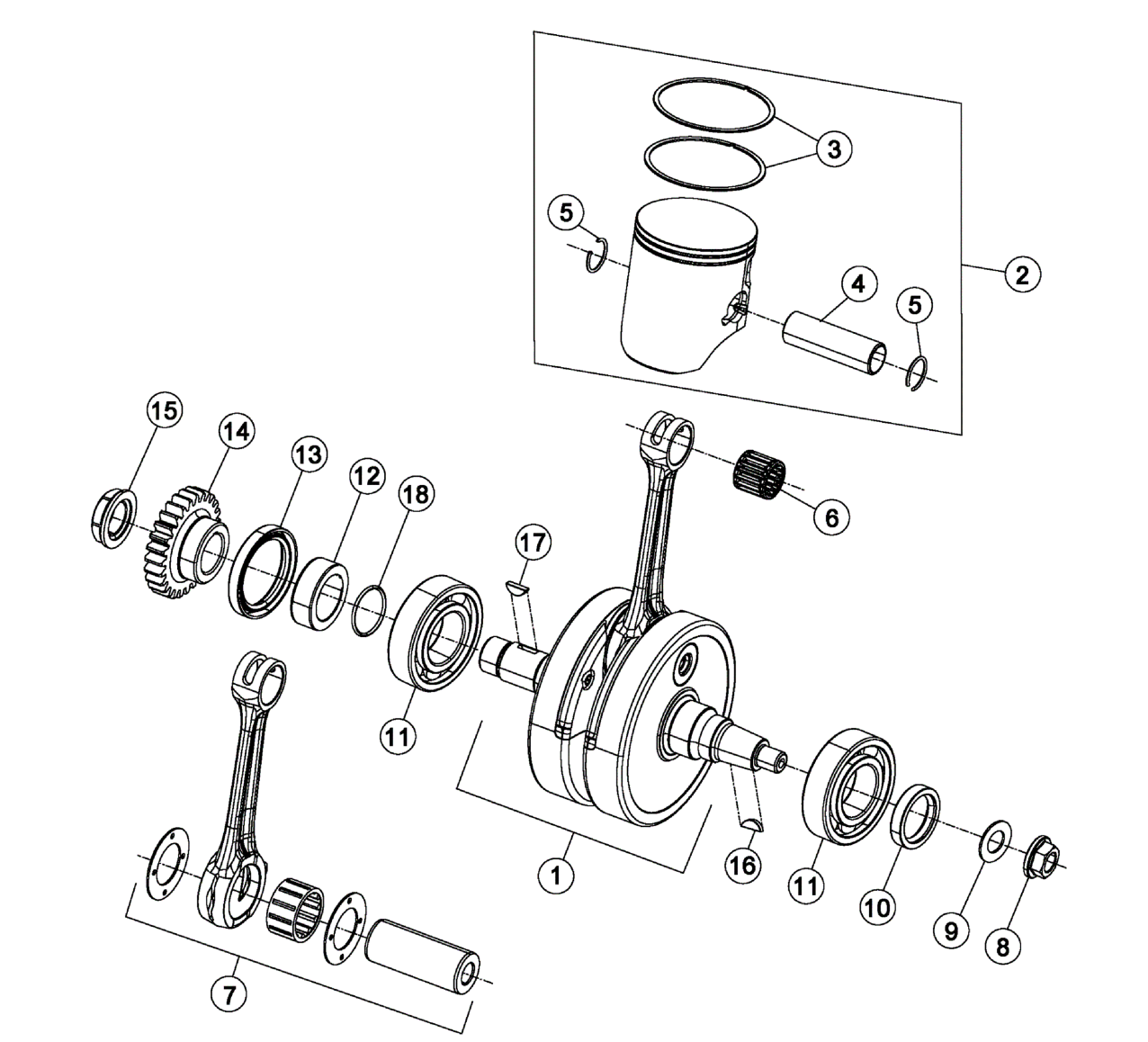 3
3
5
2
4
5
15
14
13
12
18
6
17
11
1
16
11
10
9
8
7