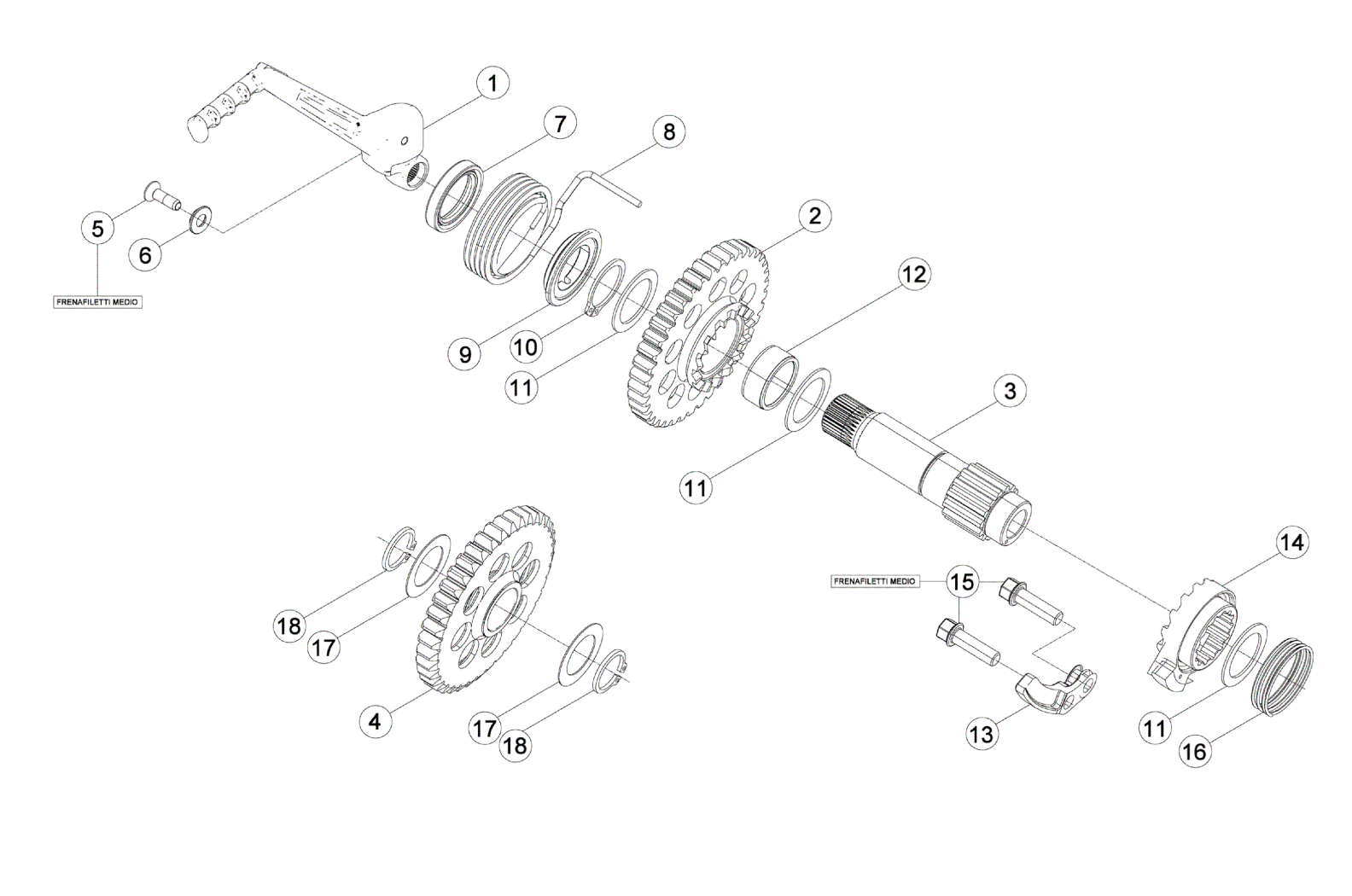 1
7
8
5
6
FRENAFILETTI MEDIO
2
12
9
10
11
3
11
14
FRENAFILETTI MEDIO
15
18
17
4
17
18
13
11
16