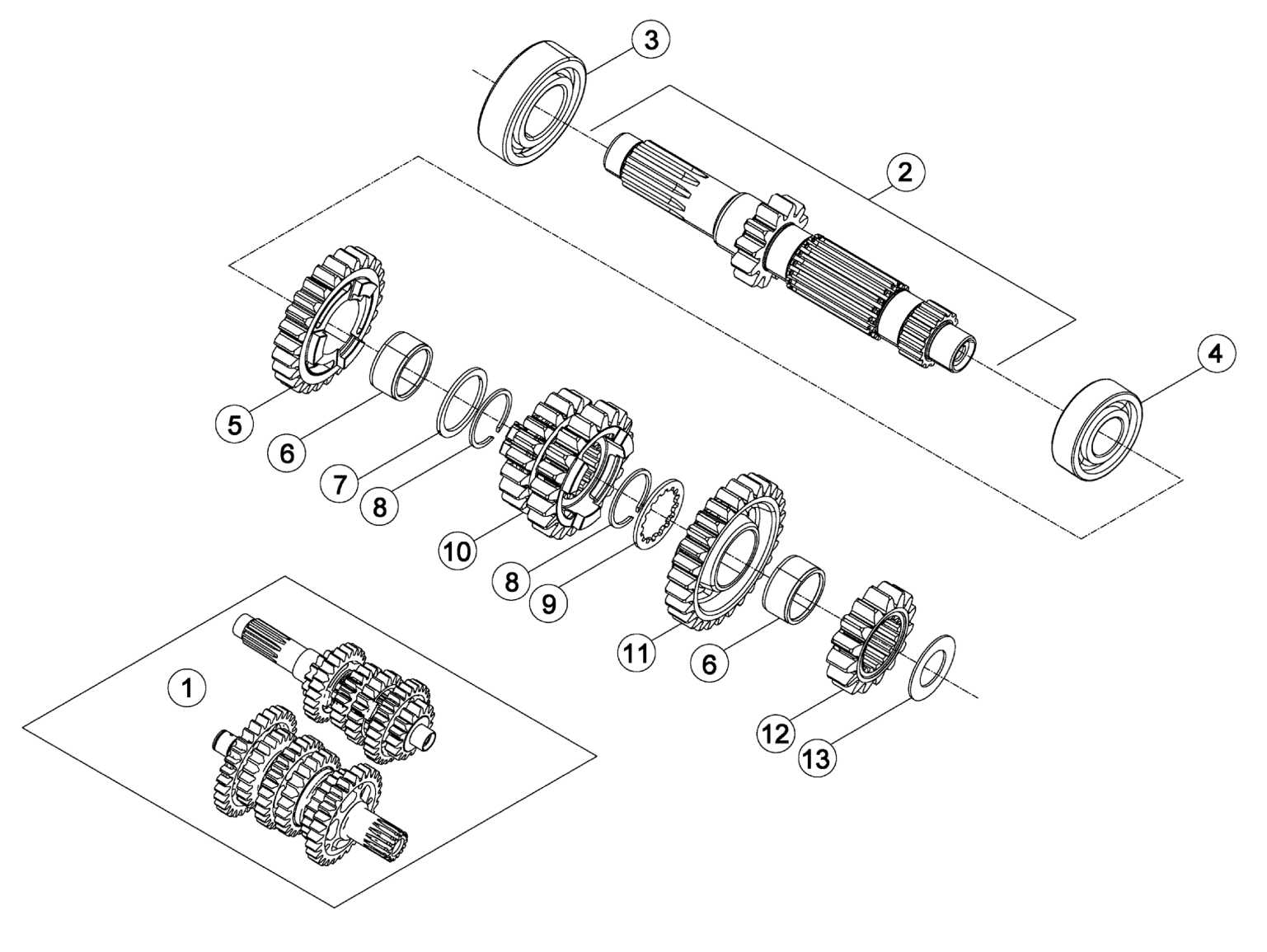 3
2
4
5
6
7
8
10
8
9
11
6
12
13
1