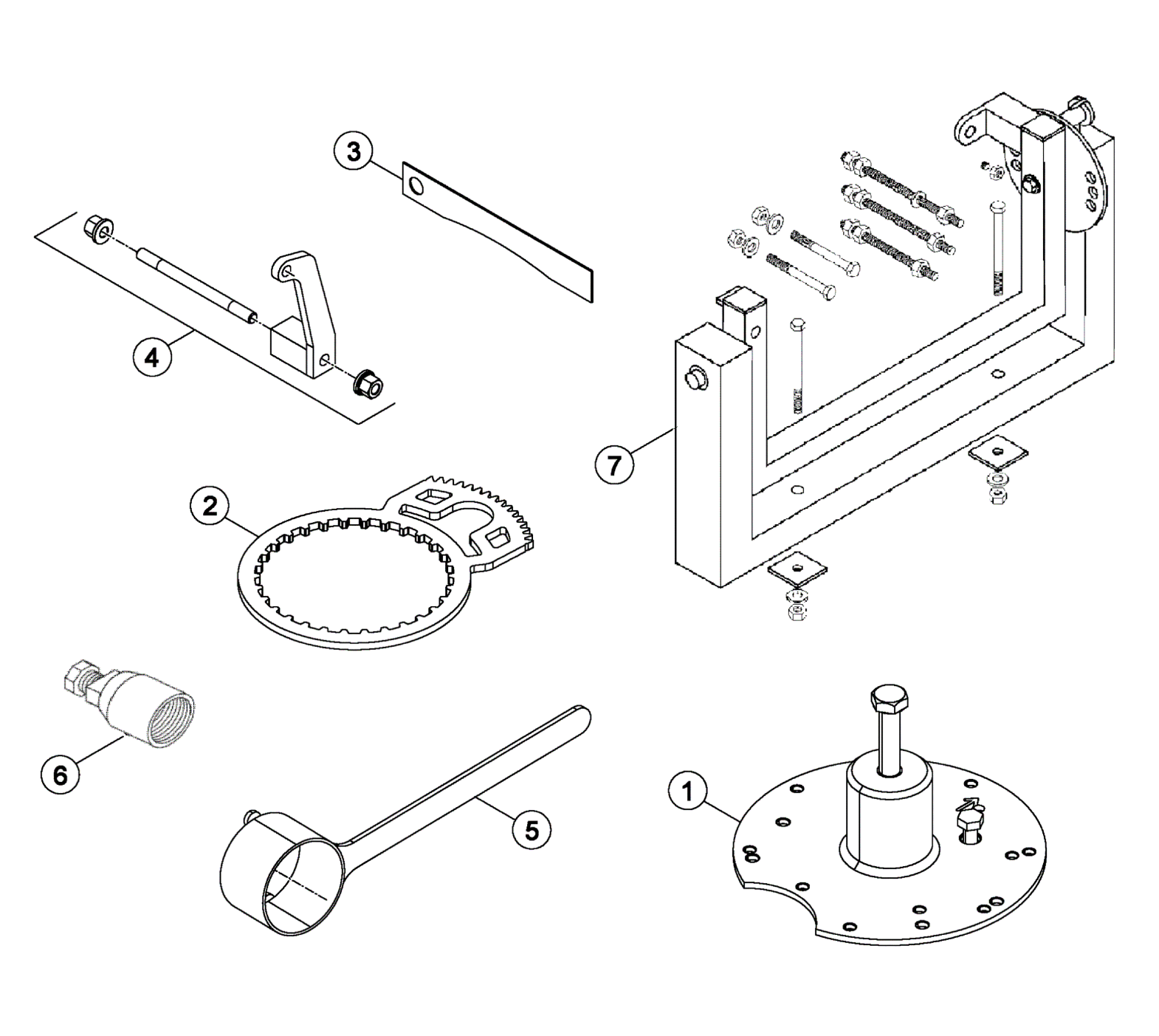 3

4

7

2

6

5

1