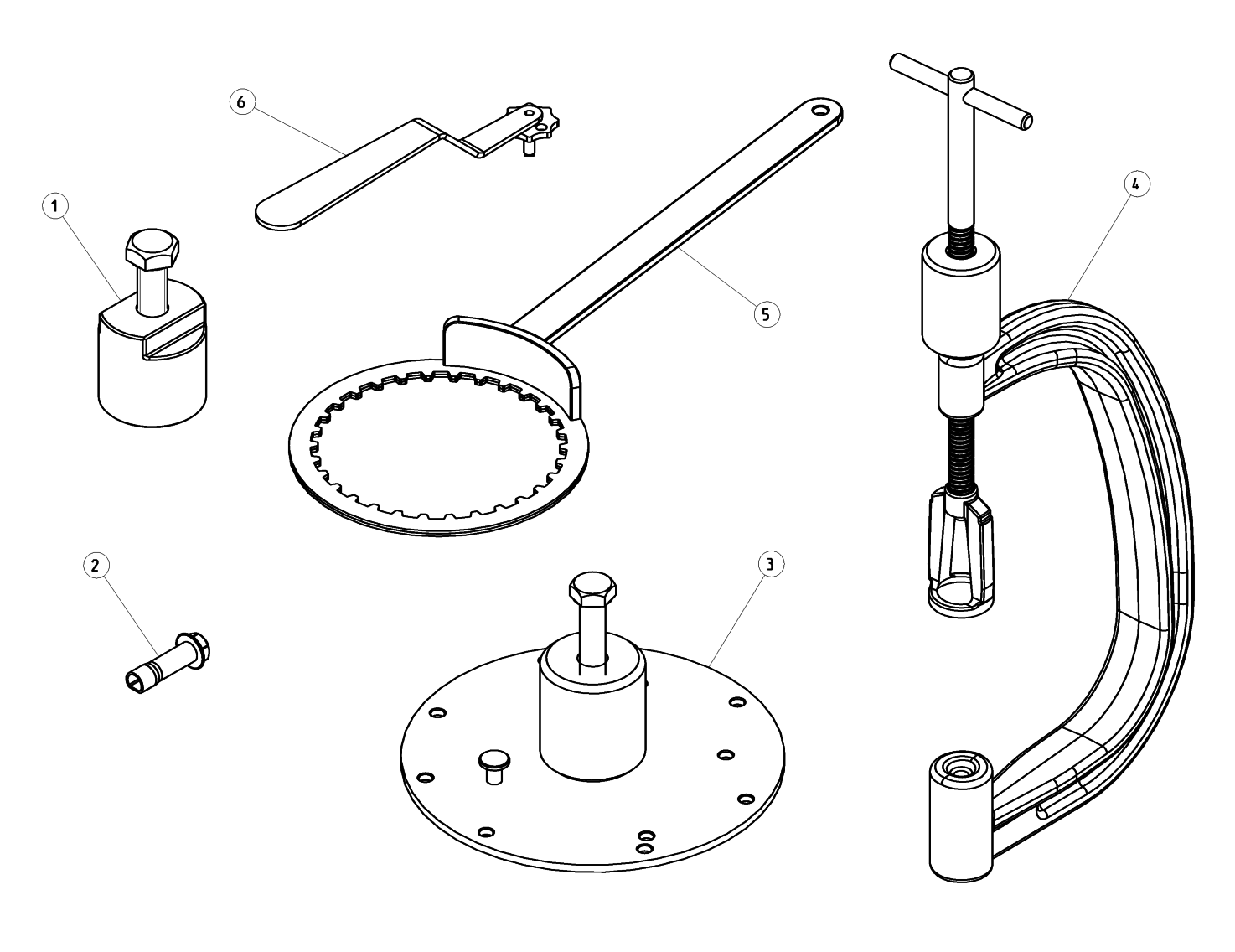 6

1

5

4

2

3