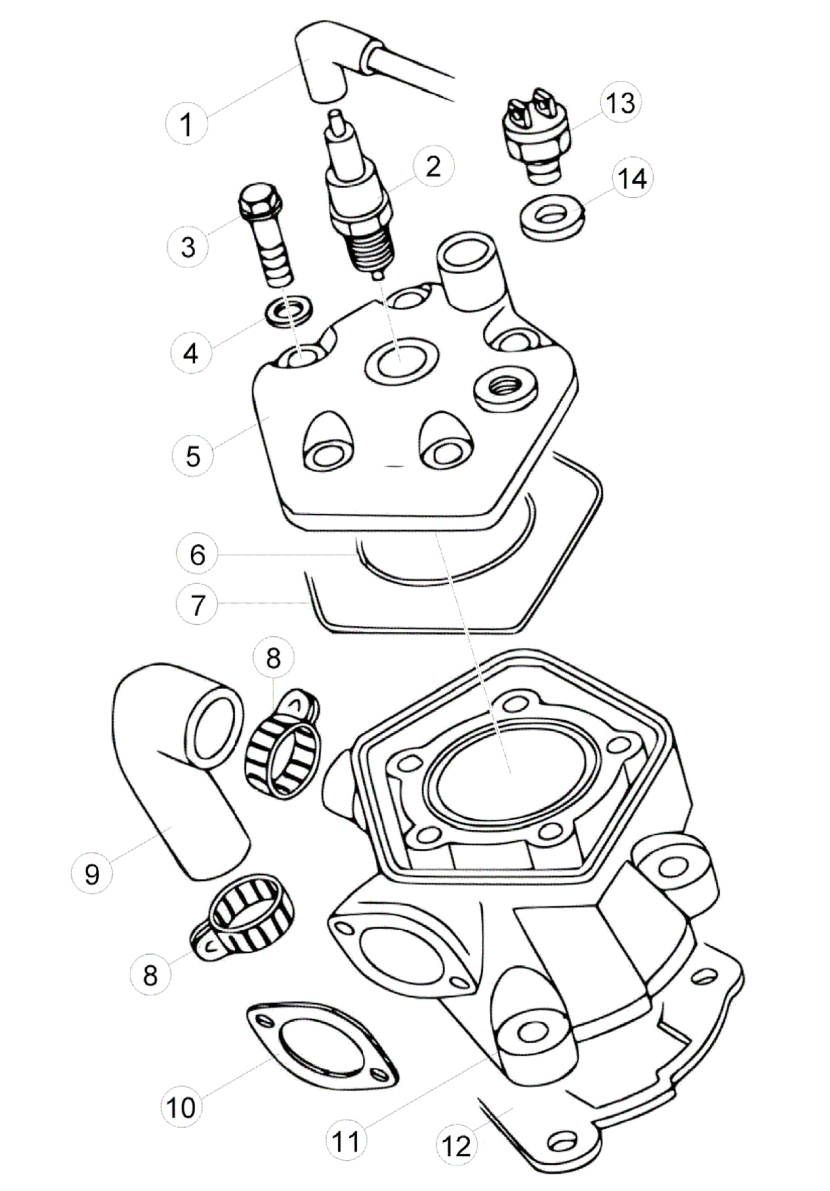 1
13
2
14
3
4
5
6
7
8
9
8
10
11
12