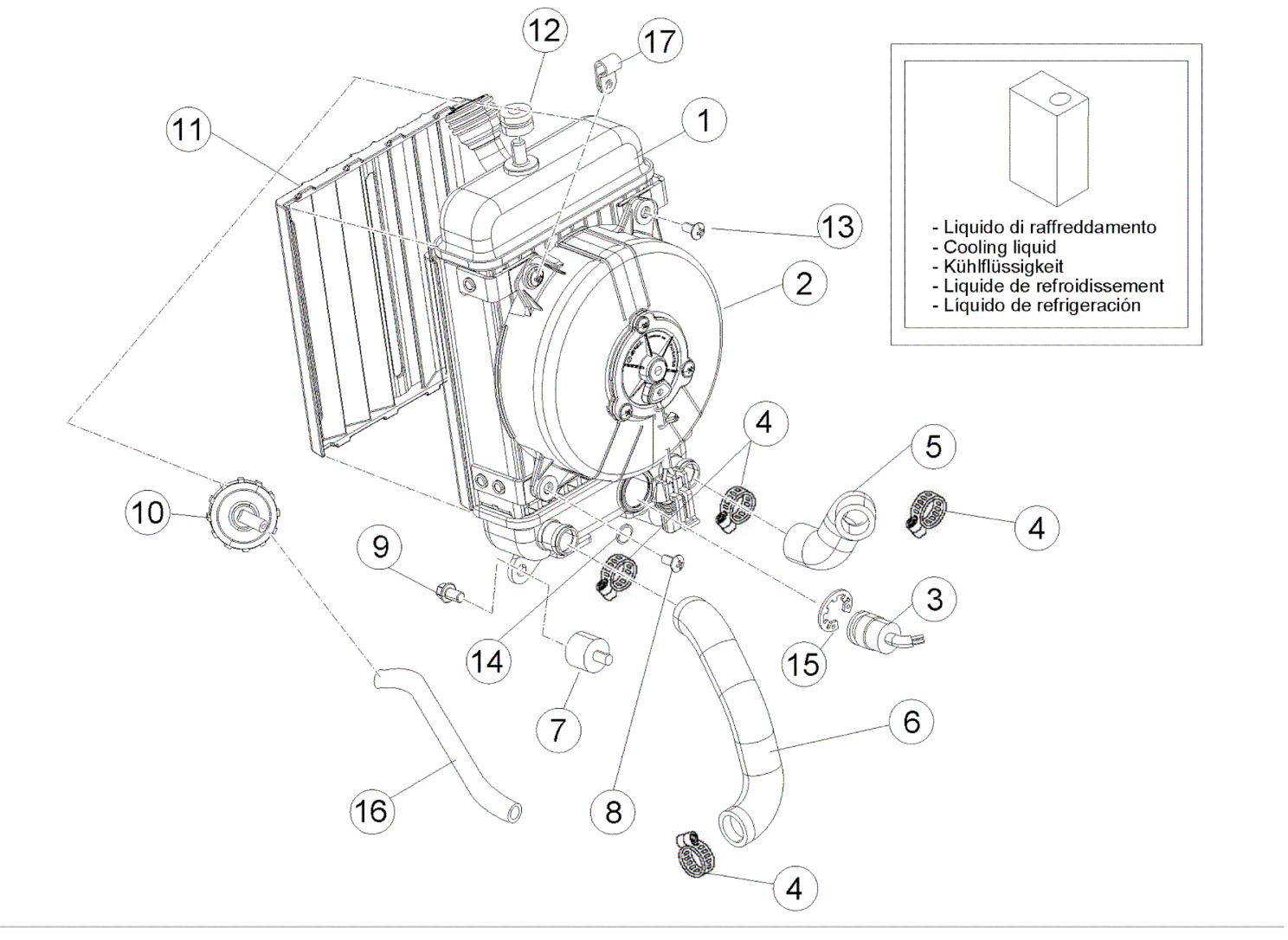 12
17
11
1
13
2
- Liquido di raffreddamento
- Cooling liquid
- Kühlflüssigkeit
- Liquide de refroidissement
- Líquido de refrigeración
4
5
4
10
9
3
14
15
7
6
16
8
4