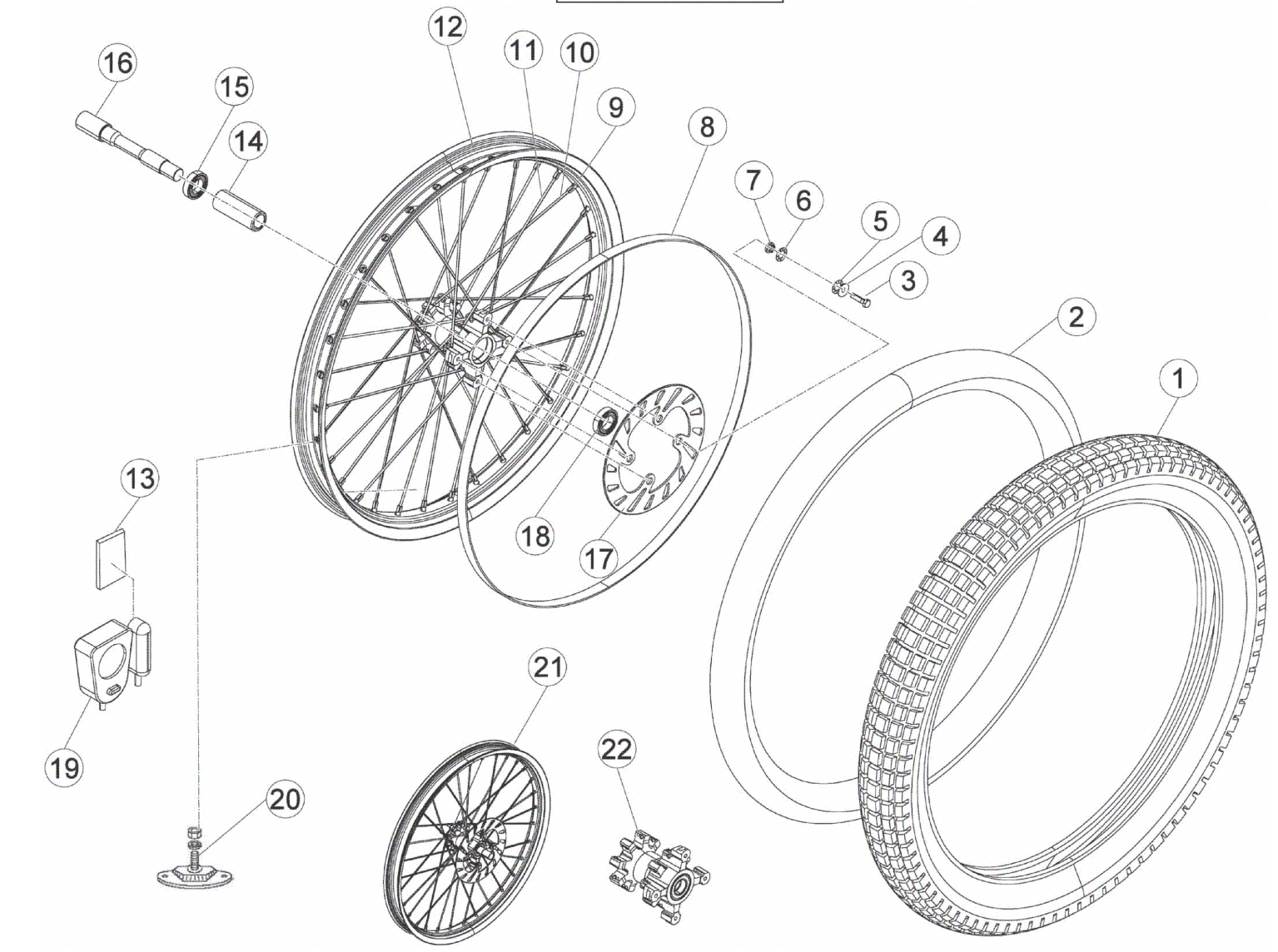 16
15
14
12
11
10
9
8
7
6
5
4
3
2
1
13
18
17
19
21
22
20