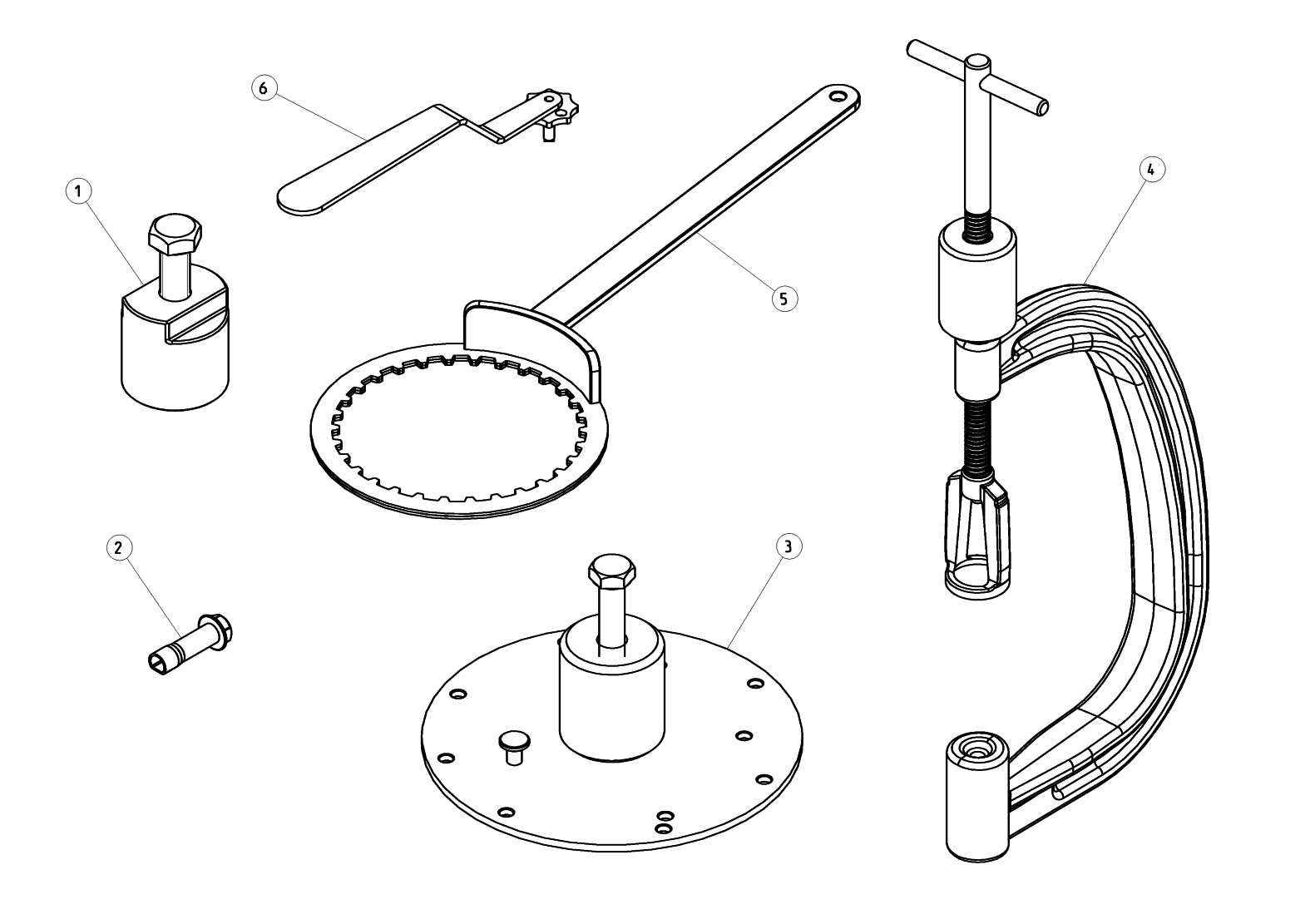 6

1

5

4

2

3