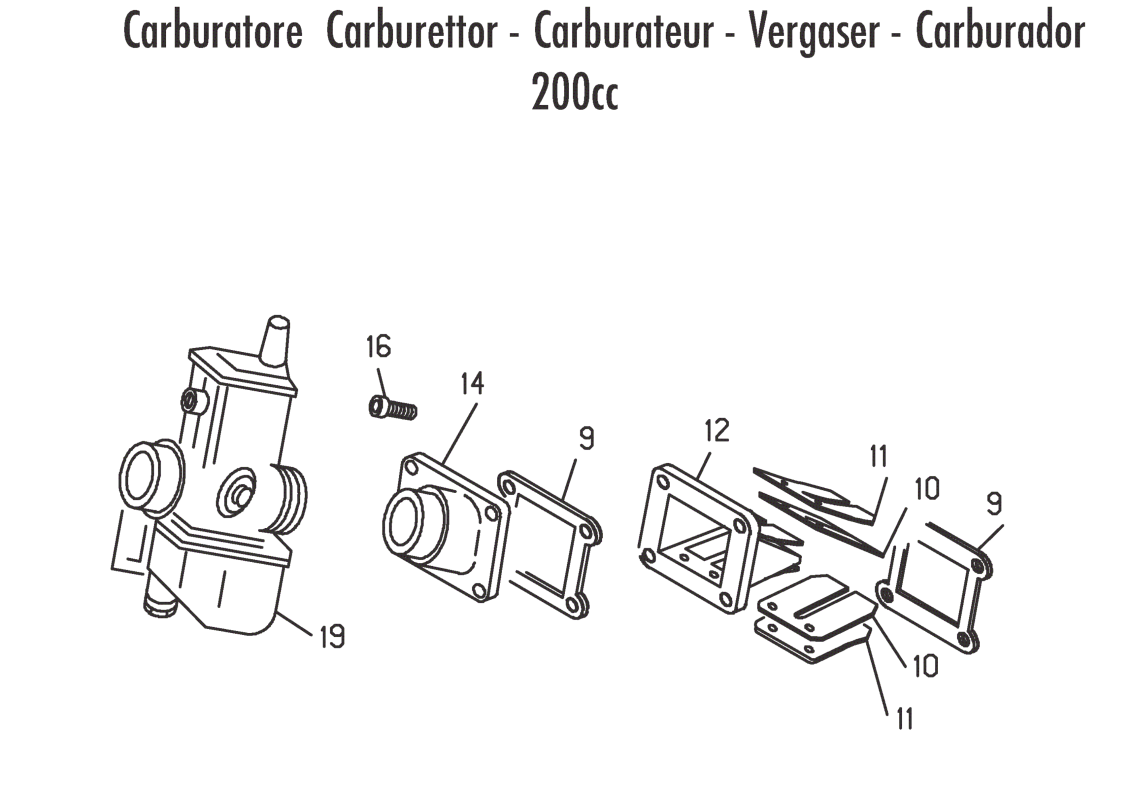 Carburatore Carburettor - Carburateur - Vergaser - Carburador
200cc

16
14
9
12
11
10
9
19
10
11