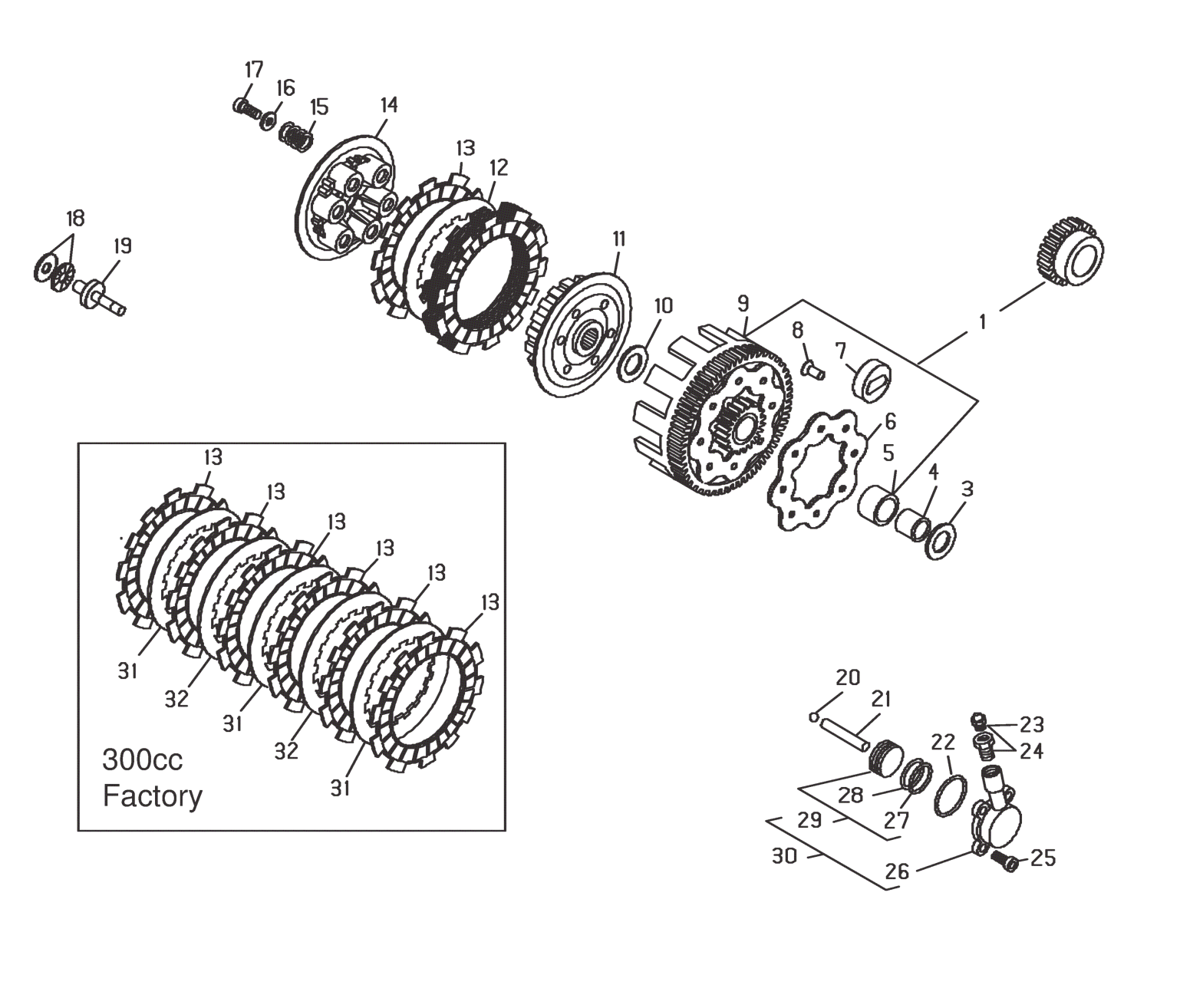 17
16
15
14
13
12
18
19
11
10
9
8
7
1
6
5
4
3

13
13
13
13
13
13
31
32
31
32
31
300cc
Factory

20
21
23
24
22
28
27
29
30
26
25