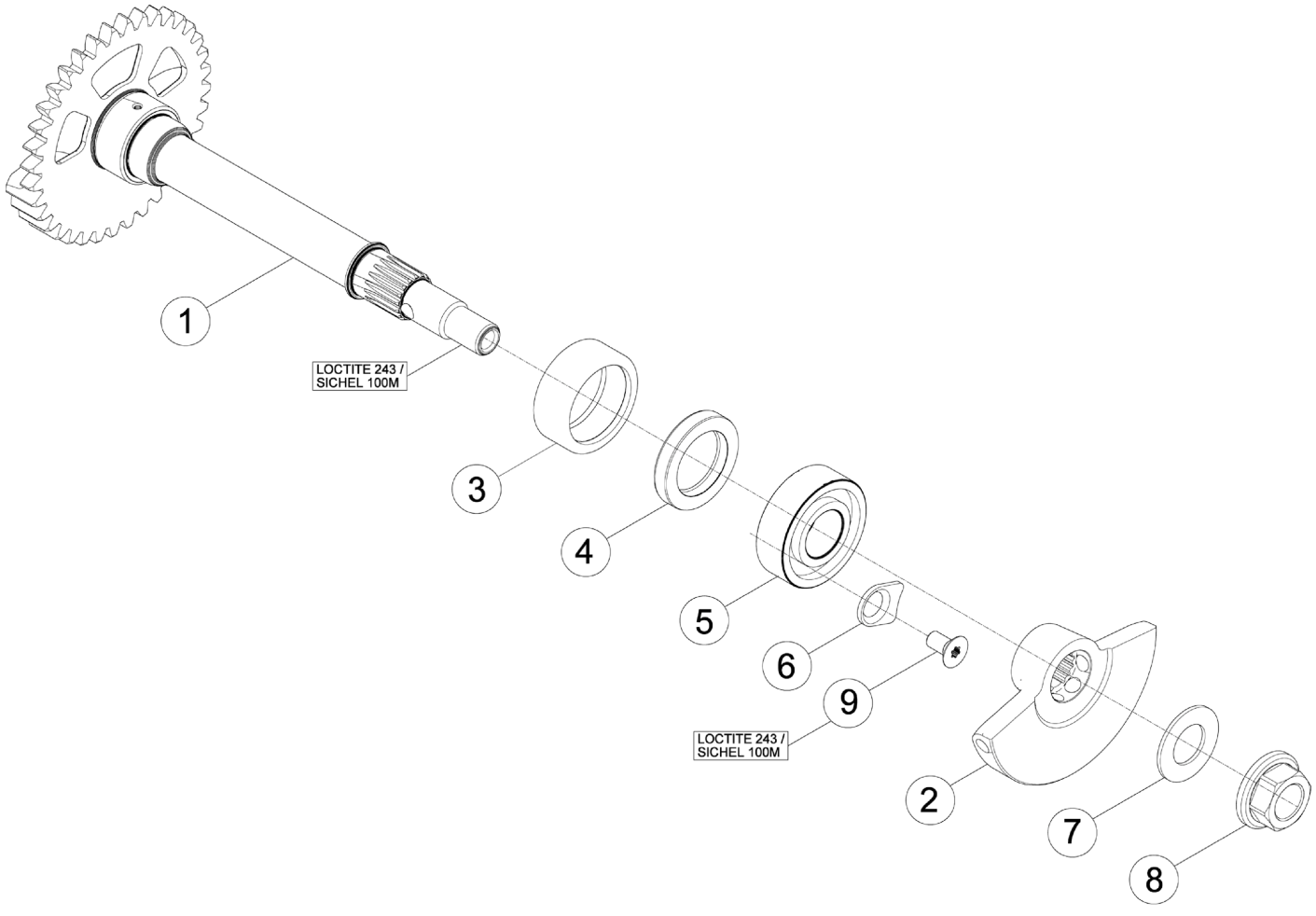 1

LOCTITE 243 / SICHEL 100M

3

4

5

6

9

LOCTITE 243 / SICHEL 100M

2

7

8