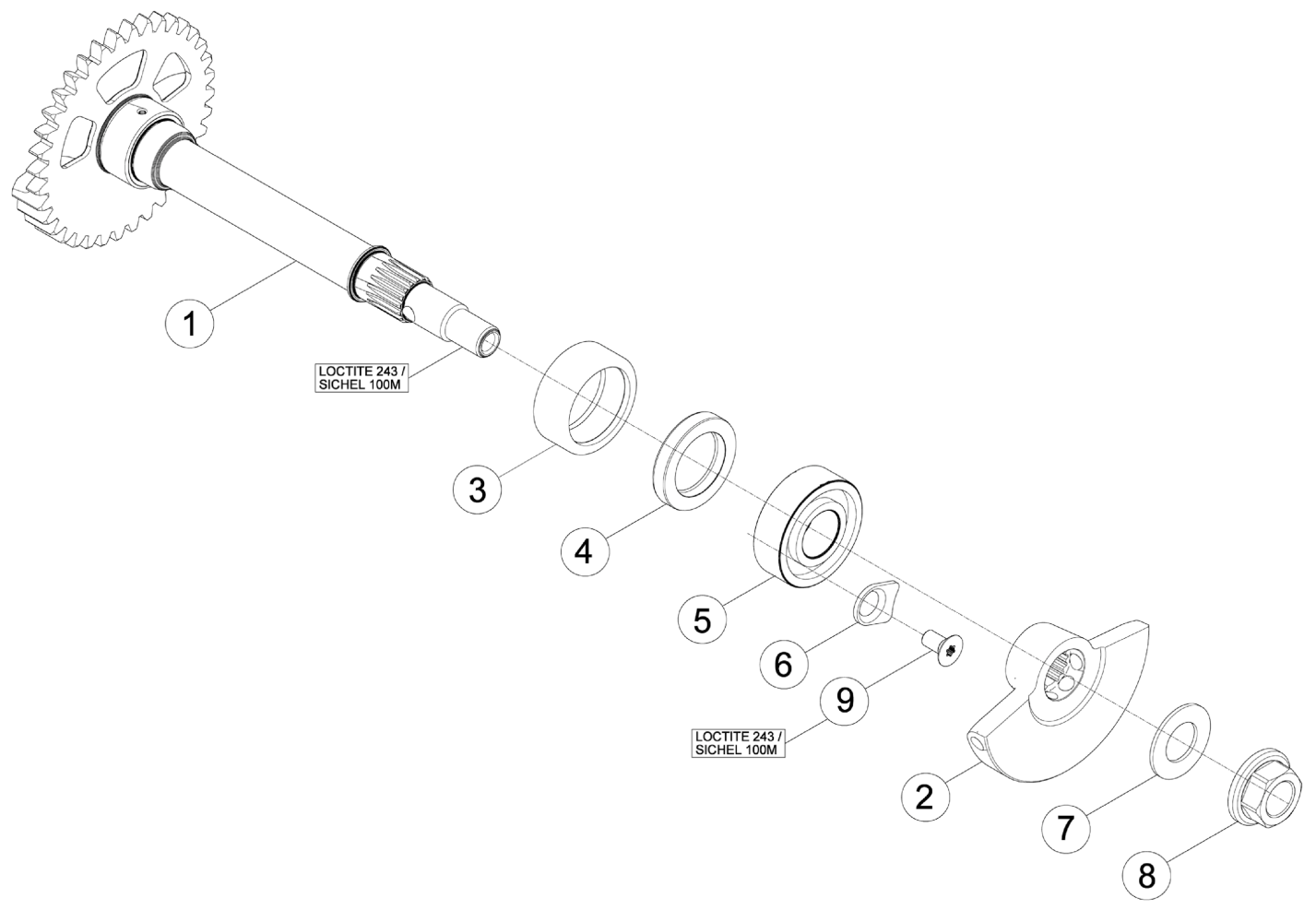 1

LOCTITE 243 / SICHEL 100M

3

4

5

6

9

LOCTITE 243 / SICHEL 100M

2

7

8