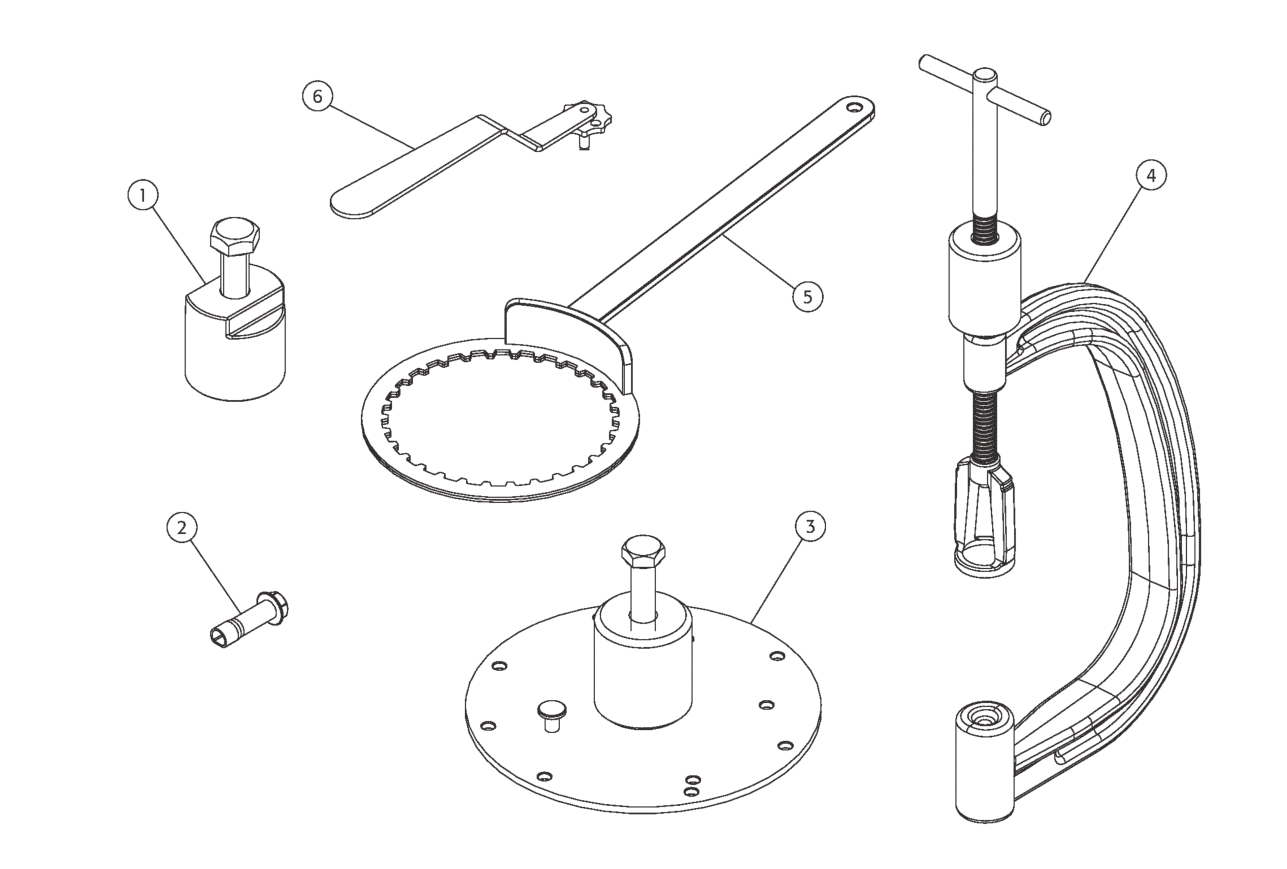 6
1
5
4
2
3