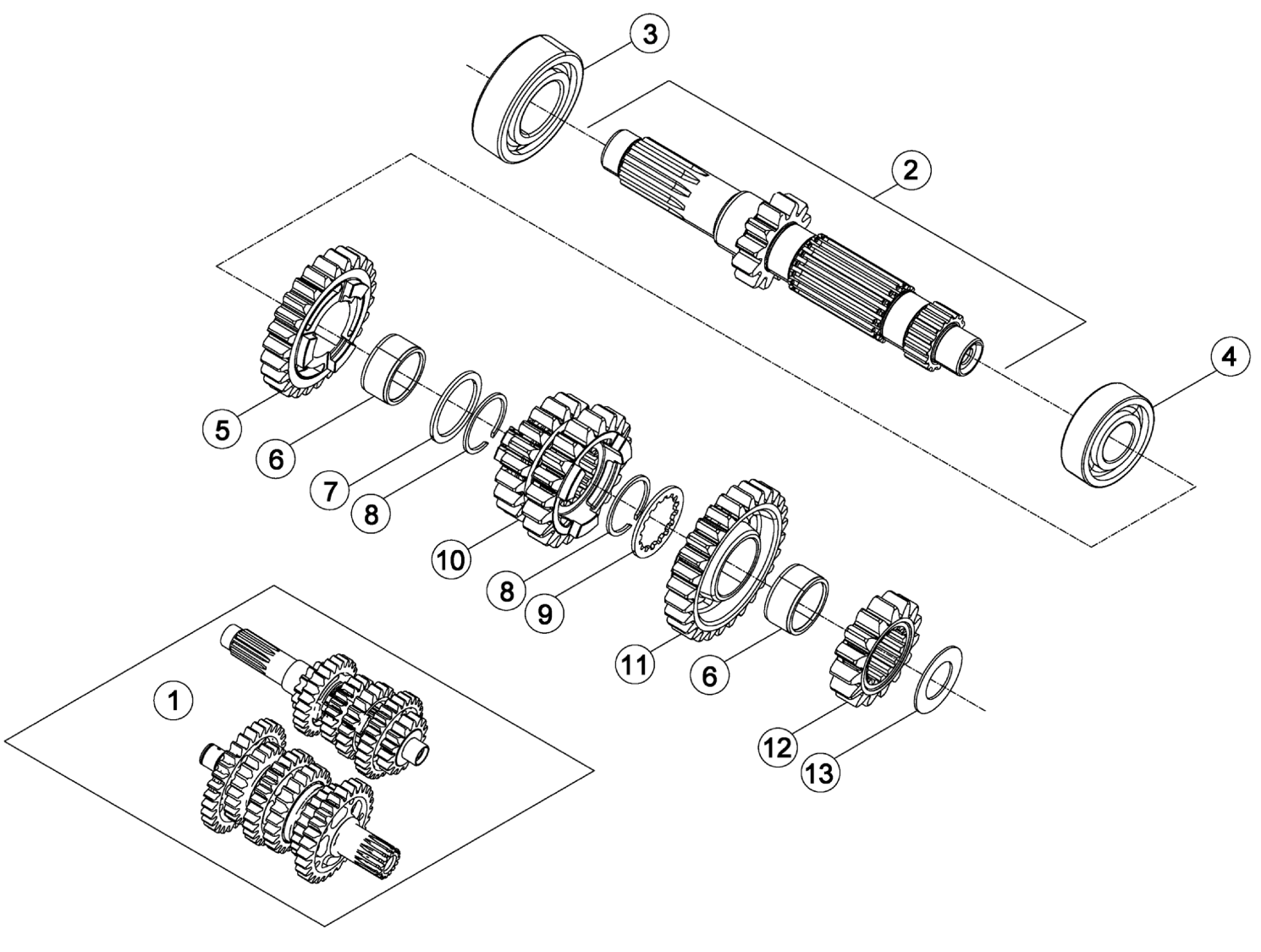 3
2
4
5
6
7
8
10
8
9
11
6
12
13
1