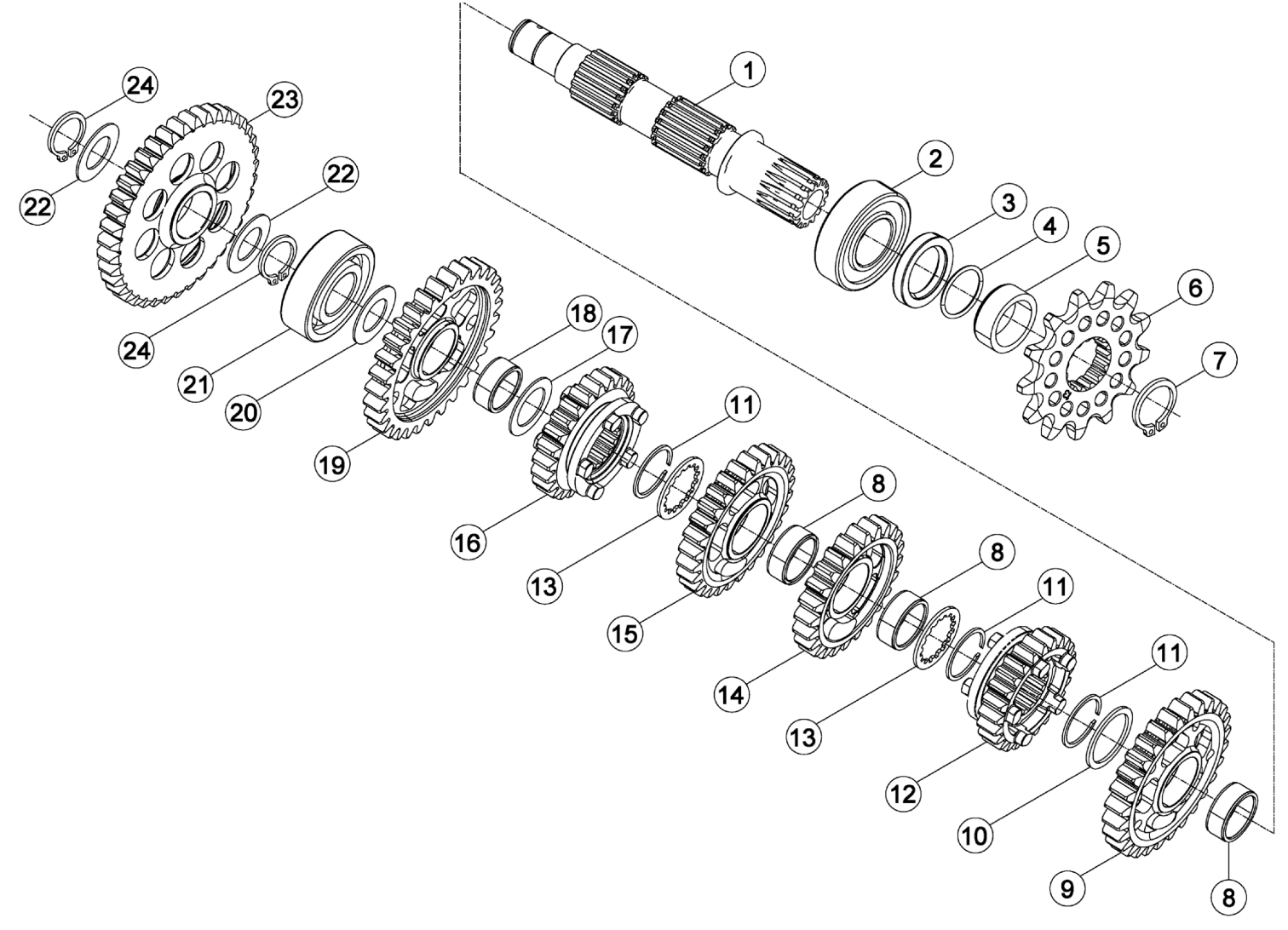 24
23
22
22
24
21
20
19
18
17
16
11
13
15
8
14
8
13
11
12
11
10
9
8
1
2
3
4
5
6
7