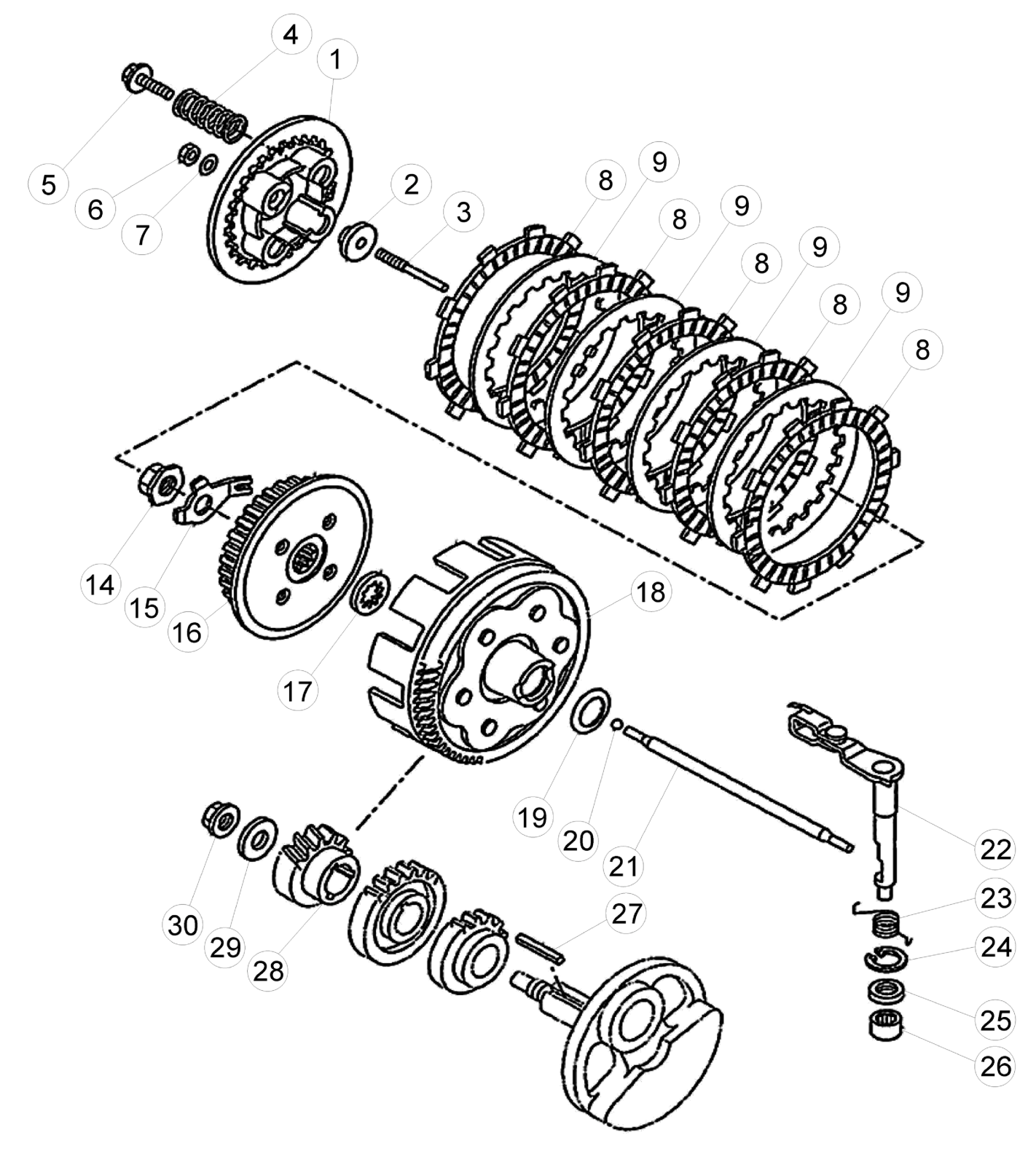 4
1
5
6
7
2
3
8
9
8
9
8
9
8
9
8
14
15
16
17
18
19
20
21
22
23
24
25
26
27
28
29
30