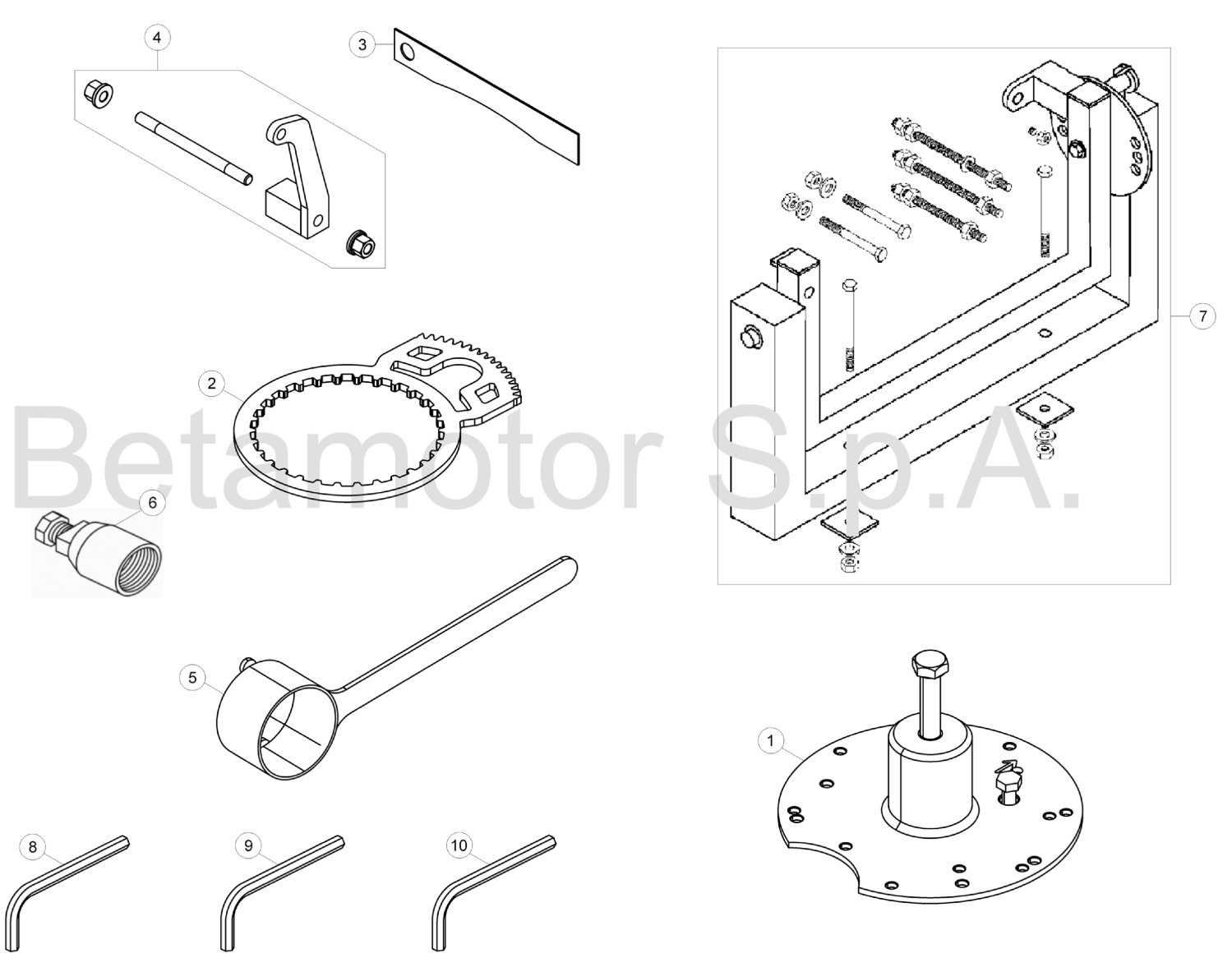 4
3
7
2
Betamotor S.p.A.
6
5
1
8
9
10