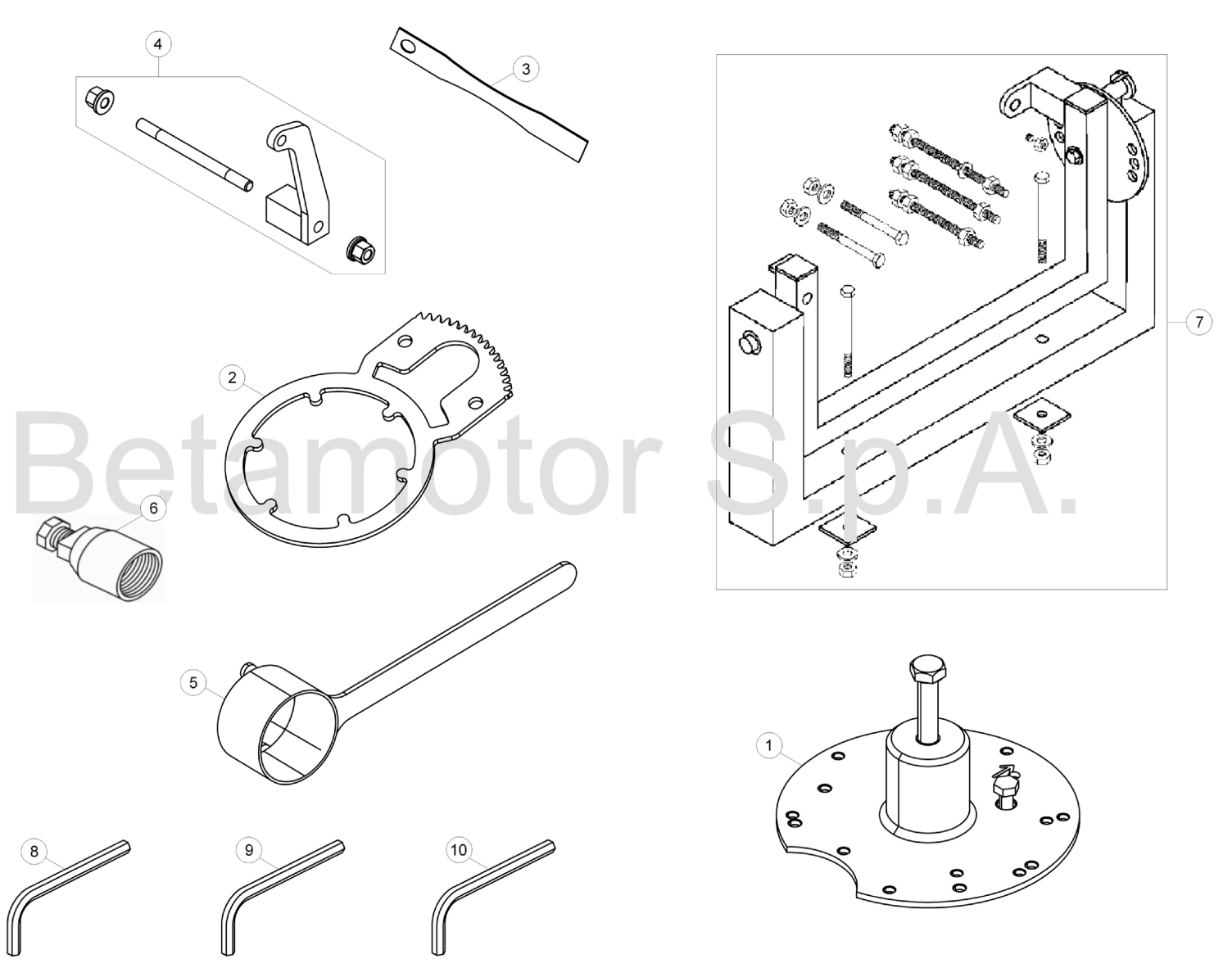 4
3
7
2
Betamotor S.p.A.
6
5
1
8
9
10