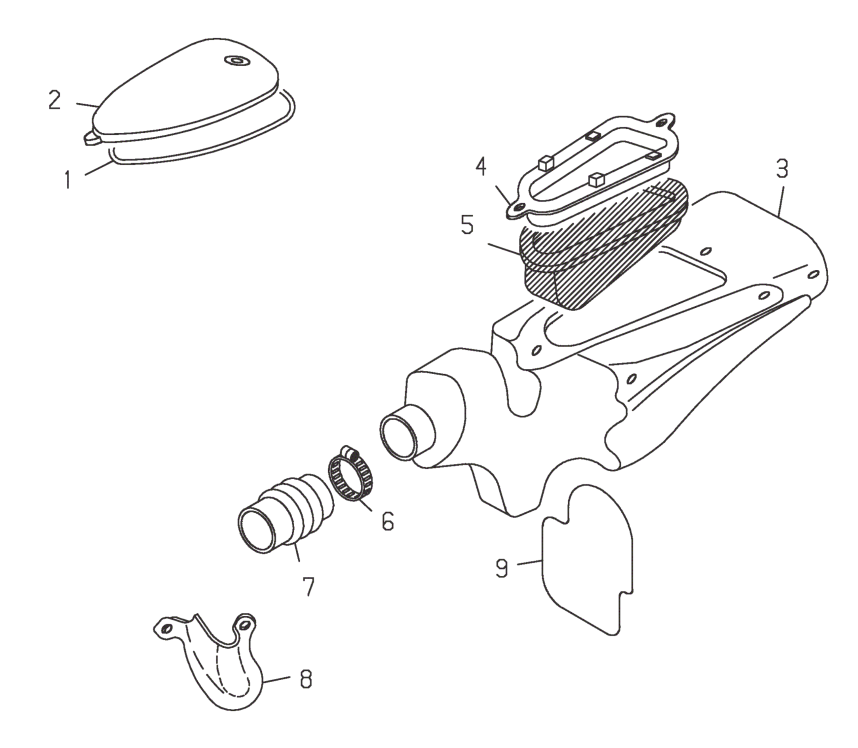 2
1
4
3
5
6
7
9
8